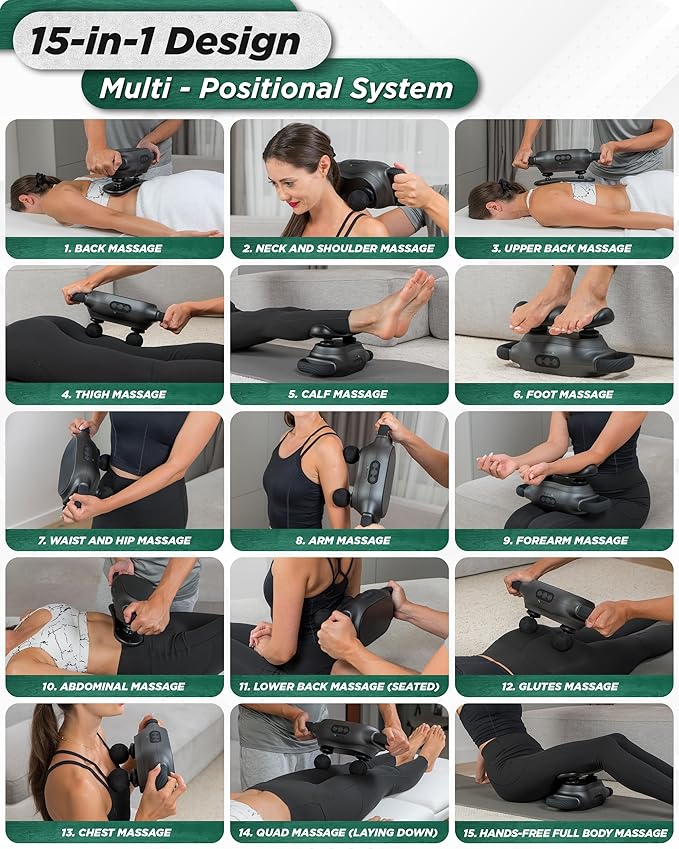 15-in-1 Design

Multi - Positional System

1. BACK MASSAGE

2. NECK AND SHOULDER MASSAGE

3. UPPER BACK MASSAGE

4. THIGH MASSAGE

5. CALF MASSAGE

6. FOOT MASSAGE

7. WAIST AND HIP MASSAGE

8. ARM MASSAGE

9. FOREARM MASSAGE

10. ABDOMINAL MASSAGE

11. LOWER BACK MASSAGE (SEATED)

12. GLUTES MASSAGE

13. CHEST MASSAGE

14. QUAD MASSAGE (LAYING DOWN)

15. HANDS-FREE FULL BODY MASSAGE