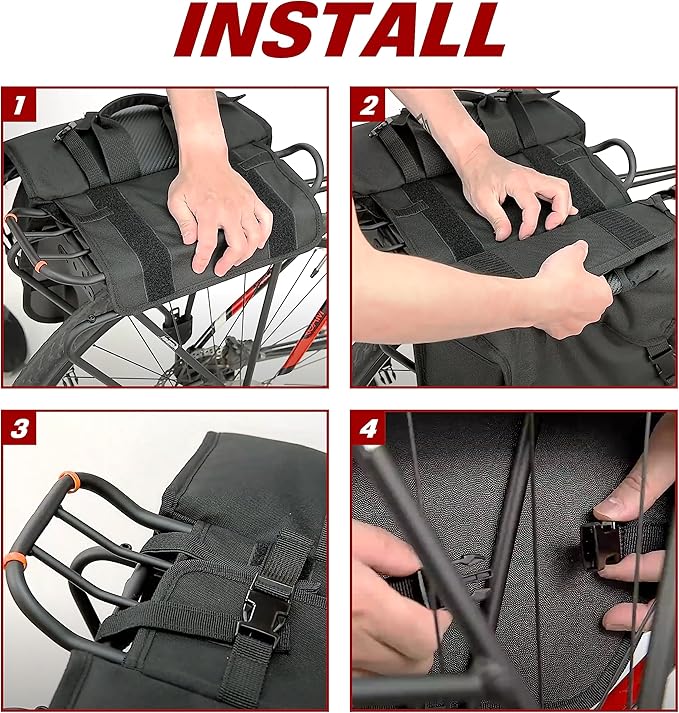 INSTALL

1

2

3

4