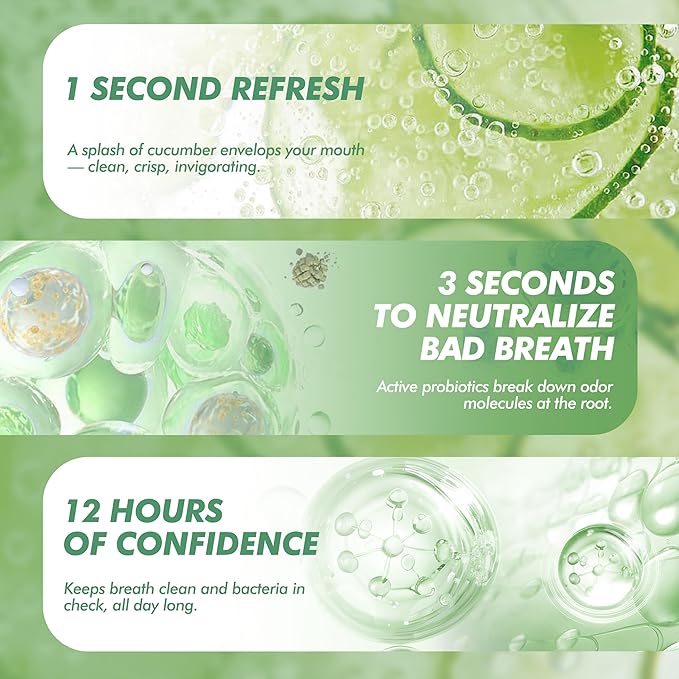 1 SECOND REFRESH

A splash of cucumber envelops your mouth — clean, crisp, invigorating.

3 SECONDS TO NEUTRALIZE BAD BREATH

Active probiotics break down odor molecules at the root.

12 HOURS OF CONFIDENCE

Keeps breath clean and bacteria in check, all day long.