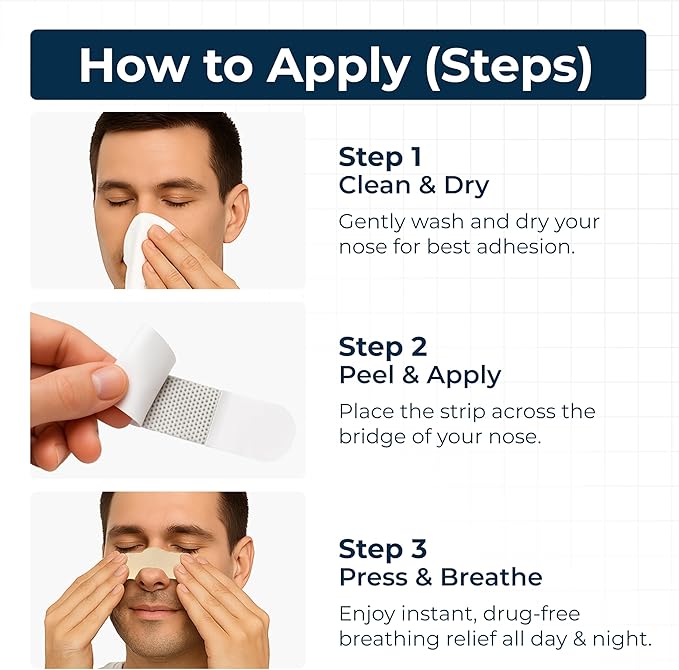 How to Apply (Steps)

Step 1
Clean & Dry
Gently wash and dry your nose for best adhesion.

Step 2
Peel & Apply
Place the strip across the bridge of your nose.

Step 3
Press & Breathe
Enjoy instant, drug-free breathing relief all day & night.