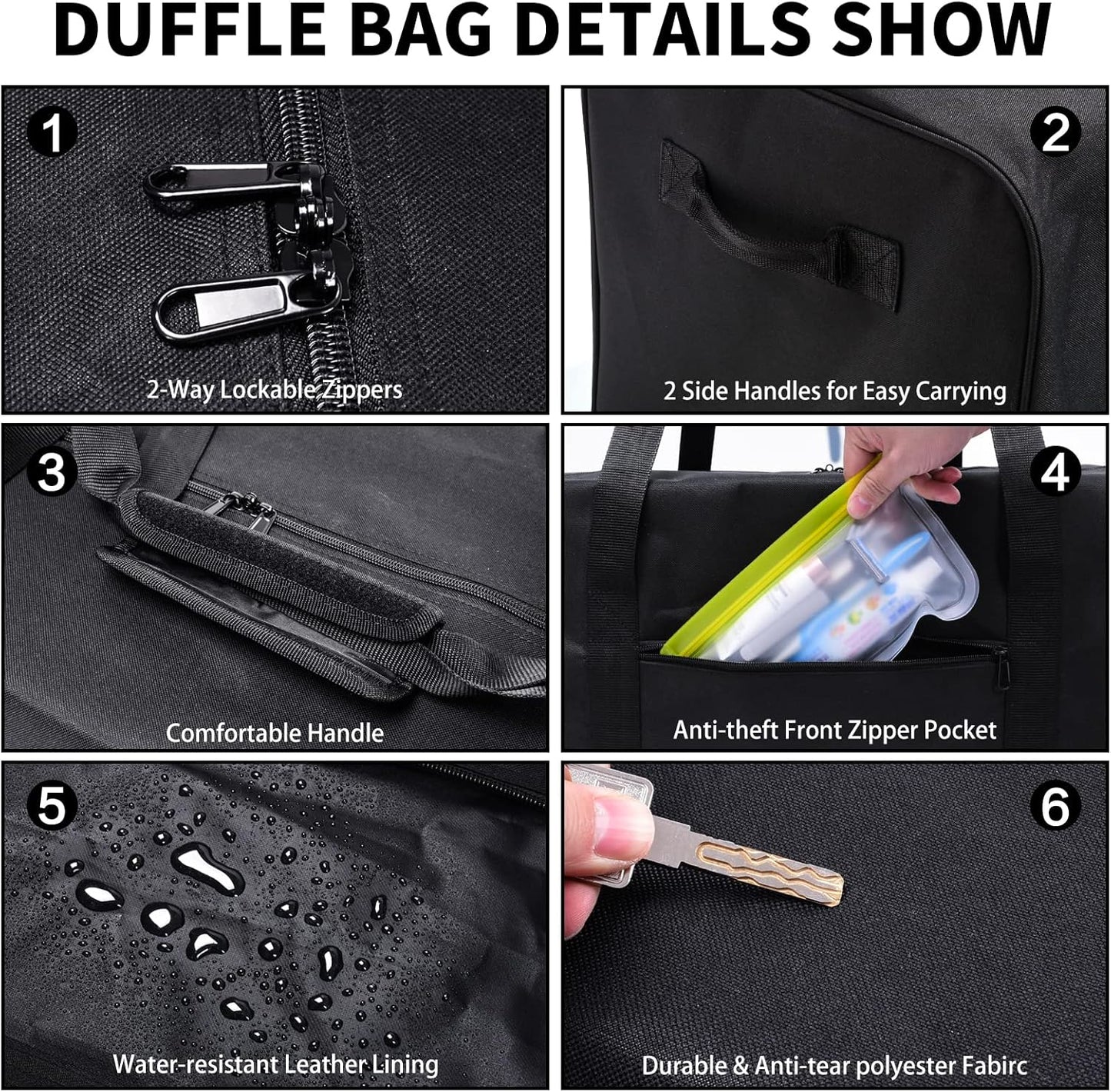 DUFFLE BAG DETAILS SHOW

1
2-Way Lockable Zippers

2
2 Side Handles for Easy Carrying

3
Comfortable Handle

4
Anti-theft Front Zipper Pocket

5
Water-resistant Leather Lining

6
Durable & Anti-tear polyester Fabirc