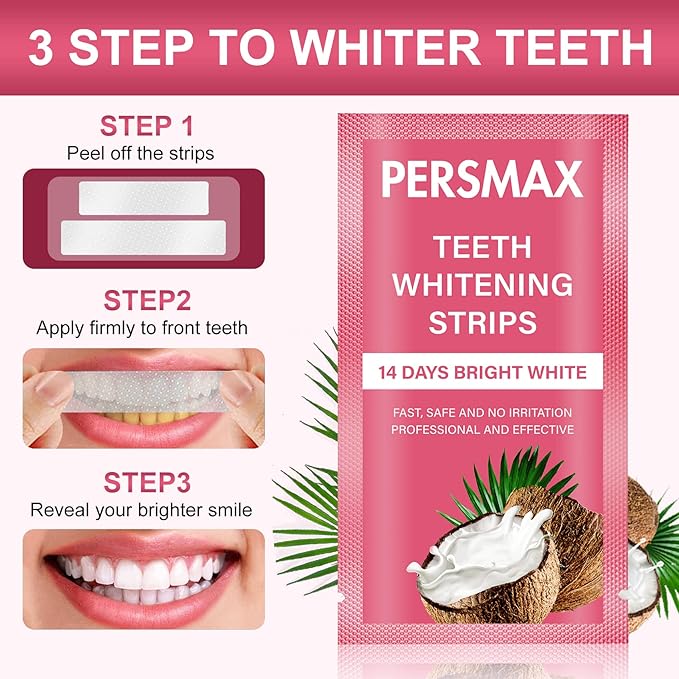 3 STEP TO WHITER TEETH

STEP 1
Peel off the strips

STEP2
Apply firmly to front teeth

STEP3
Reveal your brighter smile

PERSMAX

TEETH WHITENING STRIPS

14 DAYS BRIGHT WHITE

FAST, SAFE AND NO IRRITATION
PROFESSIONAL AND EFFECTIVE