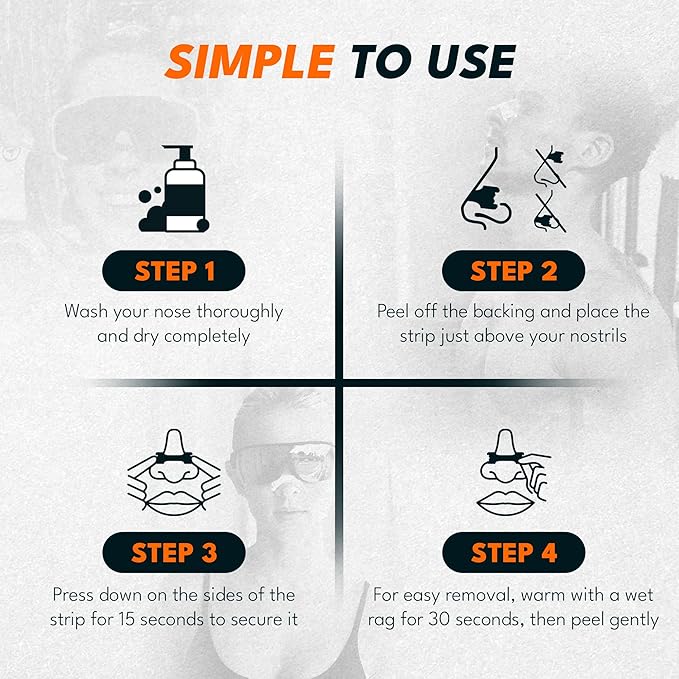 SIMPLE TO USE

STEP 1

Wash your nose thoroughly and dry completely

STEP 2

Peel off the backing and place the strip just above your nostrils

STEP 3

Press down on the sides of the strip for 15 seconds to secure it

STEP 4

For easy removal, warm with a wet rag for 30 seconds, then peel gently