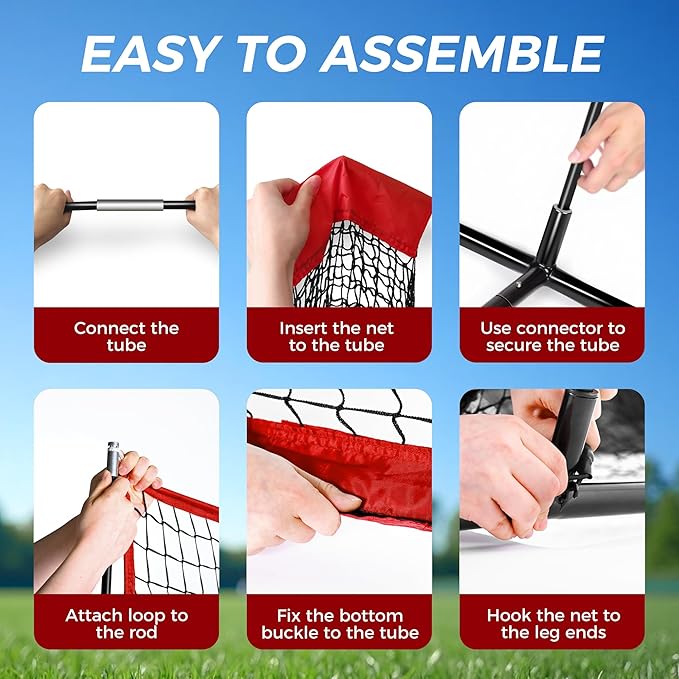 EASY TO ASSEMBLE

Connect the tube

Insert the net to the tube

Use connector to secure the tube

Attach loop to the rod

Fix the bottom buckle to the tube

Hook the net to the leg ends