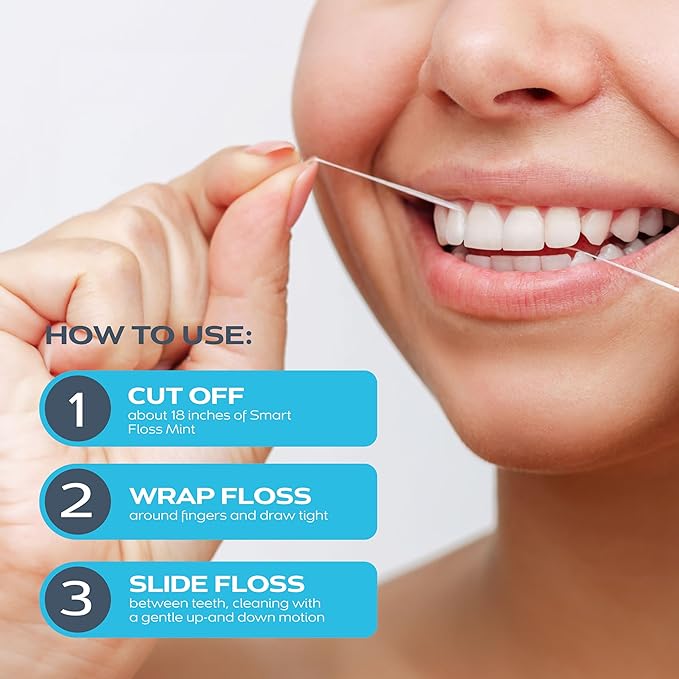 HOW TO USE:

1 CUT OFF
about 18 inches of Smart Floss Mint

2 WRAP FLOSS
around fingers and draw tight

3 SLIDE FLOSS
between teeth, cleaning with a gentle up-and down motion