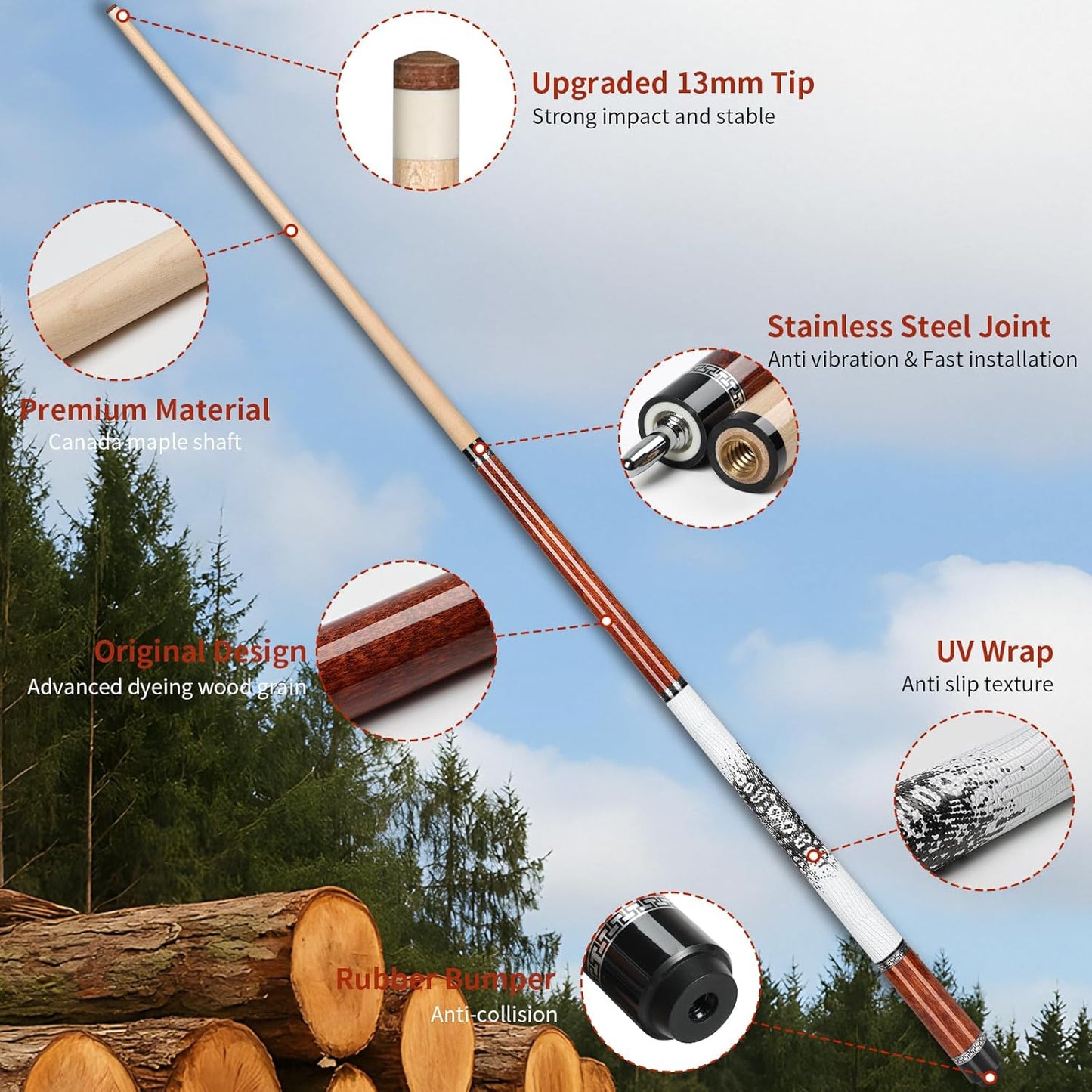 Upgraded 13mm Tip
Strong impact and stable

Premium Material
Canada maple shaft

Stainless Steel Joint
Anti vibration & Fast installation

Original Design
Advanced dyeing wood grain

UV Wrap
Anti slip texture

Rubber Bumper
Anti-collision