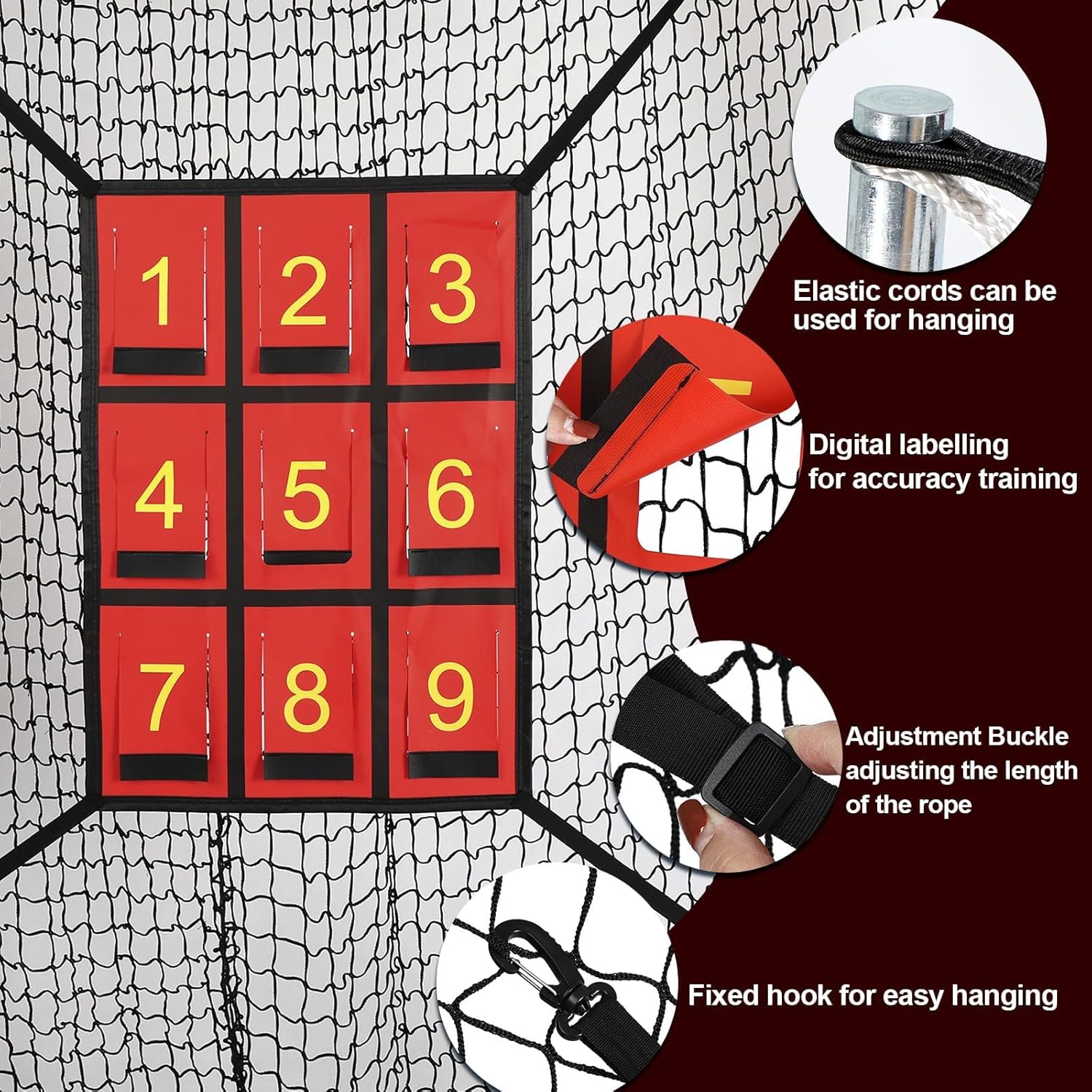 1 2 3
4 5 6
7 8 9

Elastic cords can be used for hanging

Digital labelling for accuracy training

Adjustment Buckle adjusting the length of the rope

Fixed hook for easy hanging