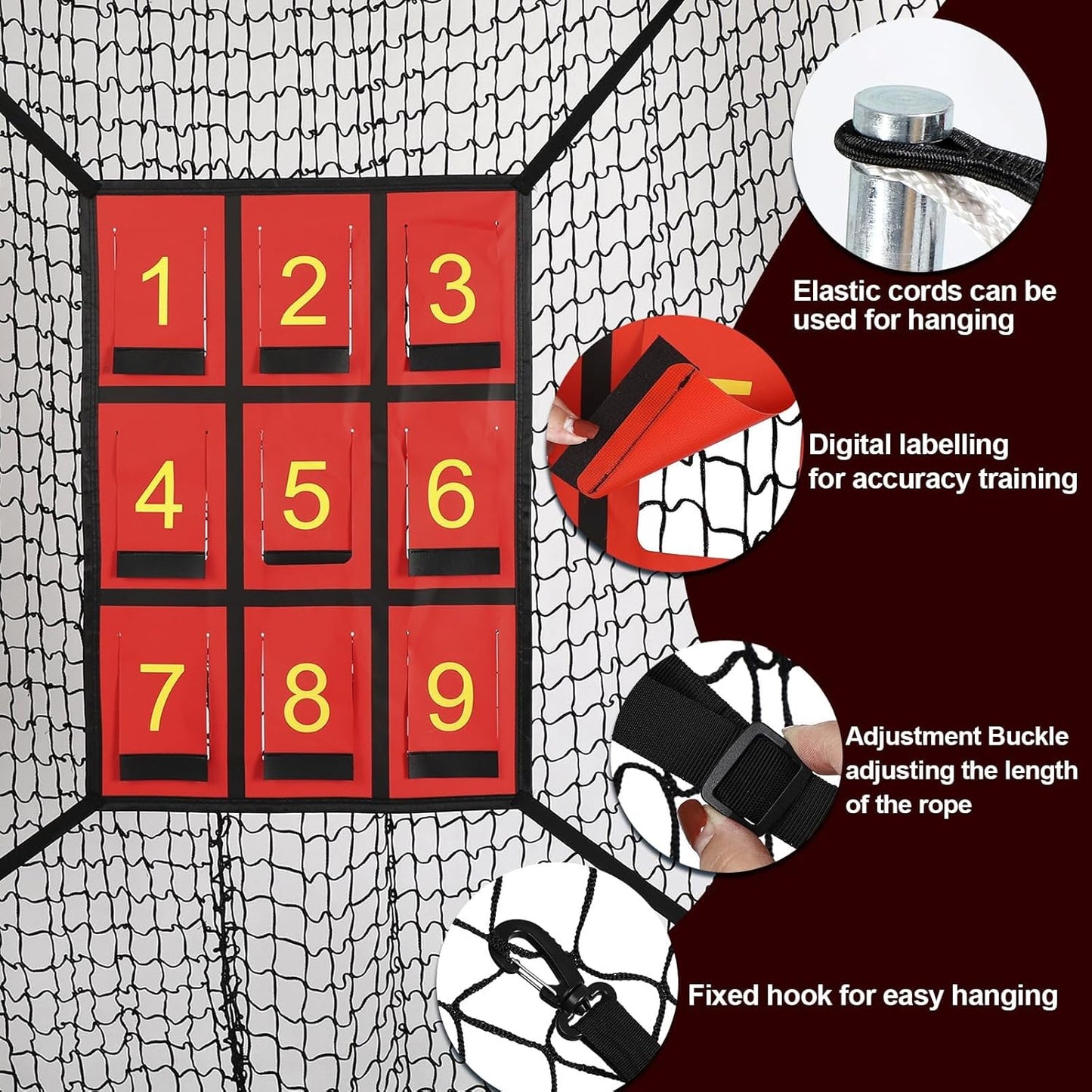 1 2 3
4 5 6
7 8 9

Elastic cords can be used for hanging

Digital labelling for accuracy training

Adjustment Buckle adjusting the length of the rope

Fixed hook for easy hanging