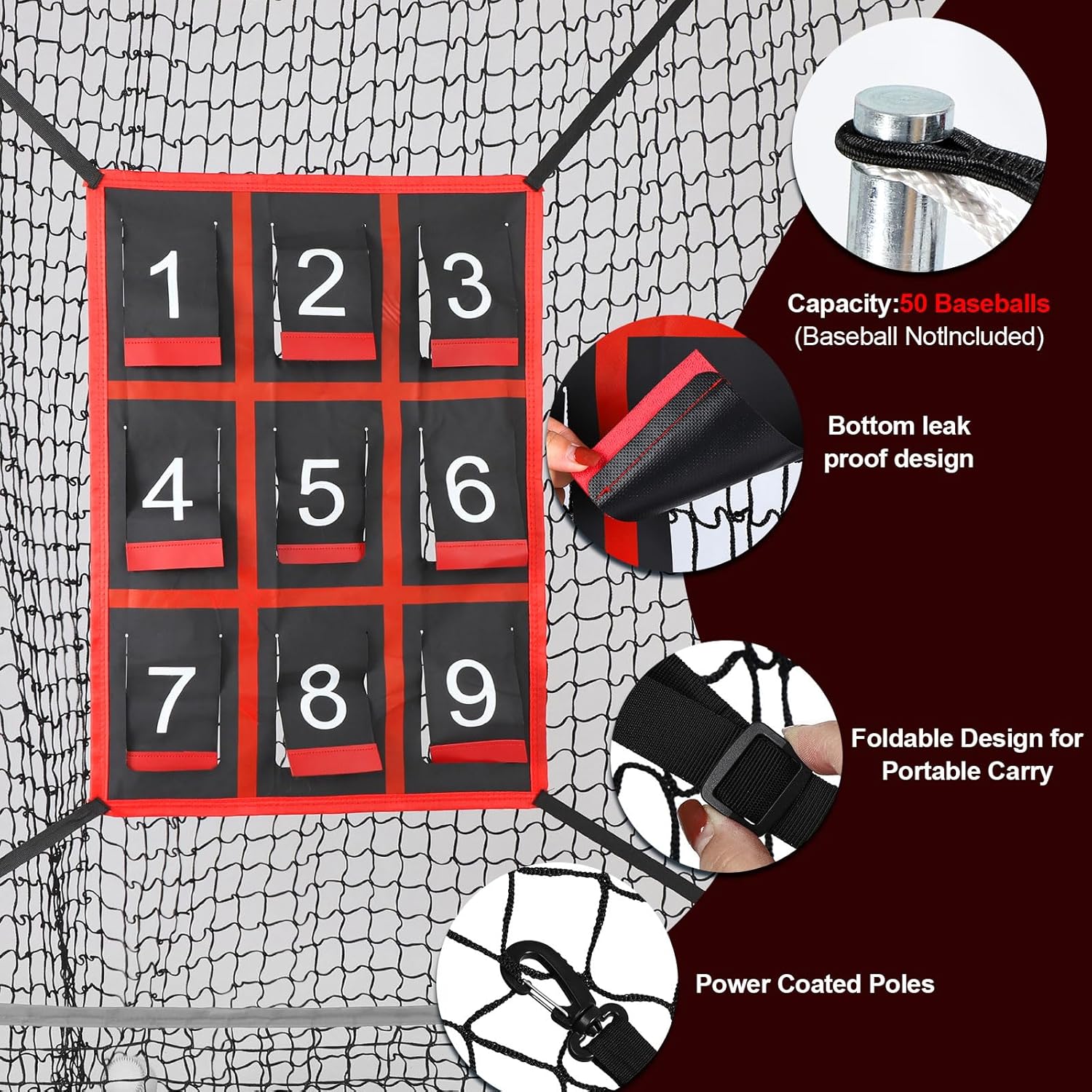 1 2 3
4 5 6
7 8 9

Capacity:50 Baseballs
(Baseball NotIncluded)

Bottom leak proof design

Foldable Design for Portable Carry

Power Coated Poles