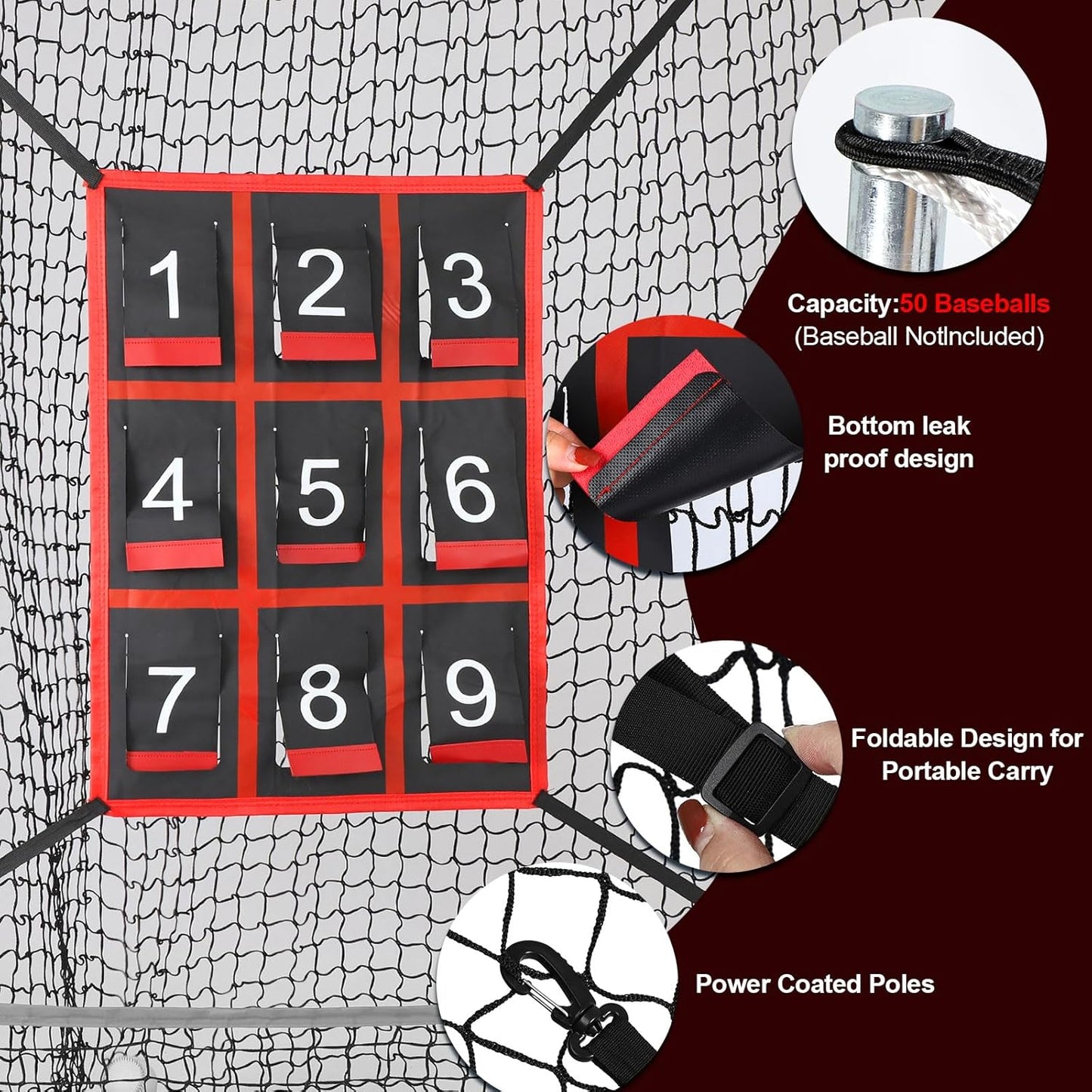 1 2 3

4 5 6

7 8 9

Capacity:50 Baseballs
(Baseball NotIncluded)

Bottom leak proof design

Foldable Design for Portable Carry

Power Coated Poles