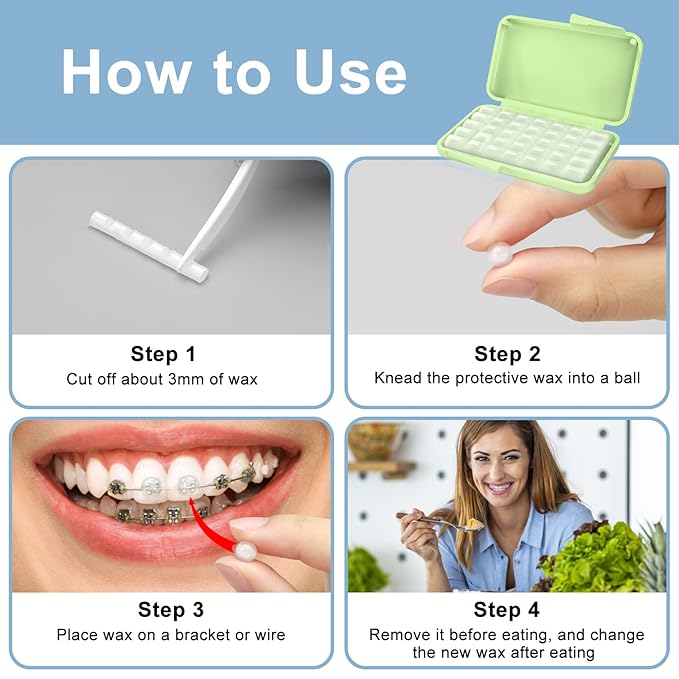 How to Use

Step 1
Cut off about 3mm of wax

Step 2
Knead the protective wax into a ball

Step 3
Place wax on a bracket or wire

Step 4
Remove it before eating, and change the new wax after eating