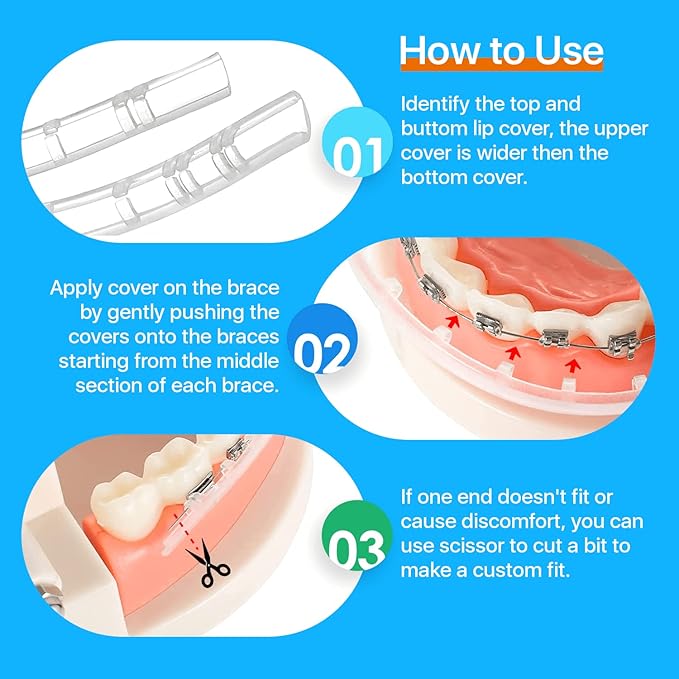 How to Use

01

Identify the top and buttom lip cover, the upper cover is wider then the bottom cover.

Apply cover on the brace by gently pushing the covers onto the braces starting from the middle section of each brace.

02

03

If one end doesn't fit or cause discomfort, you can use scissor to cut a bit to make a custom fit.