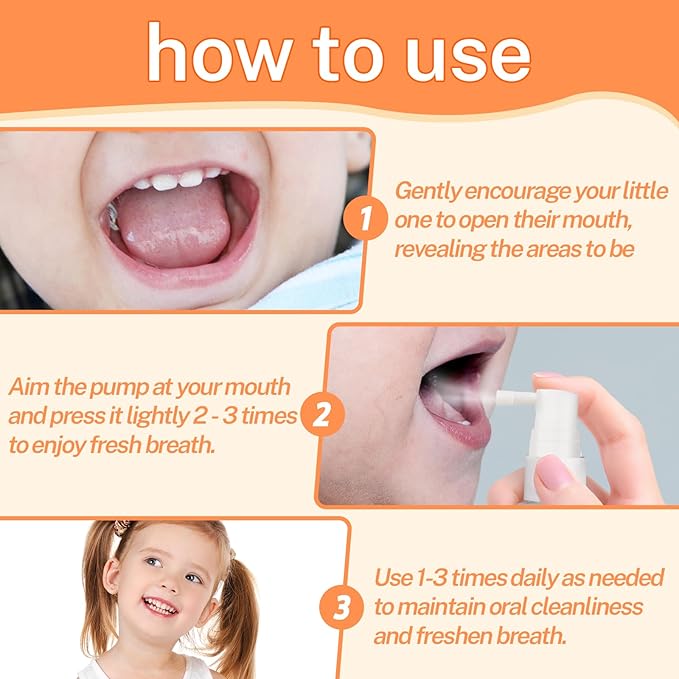 how to use

1

Gently encourage your little one to open their mouth, revealing the areas to be

Aim the pump at your mouth and press it lightly 2 - 3 times to enjoy fresh breath.

2

3

Use 1-3 times daily as needed to maintain oral cleanliness and freshen breath.