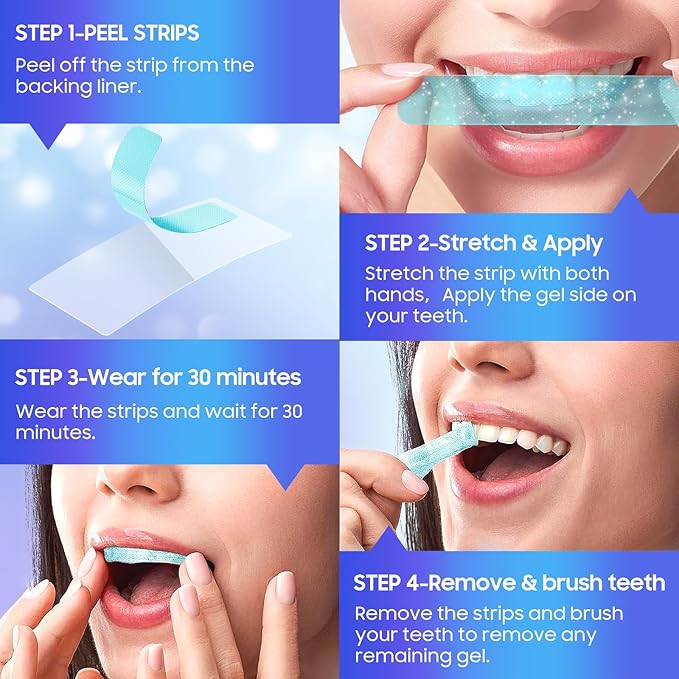 STEP 1-PEEL STRIPS
Peel off the strip from the backing liner.

STEP 2-Stretch & Apply
Stretch the strip with both hands， Apply the gel side on your teeth.

STEP 3-Wear for 30 minutes
Wear the strips and wait for 30 minutes.

STEP 4-Remove & brush teeth
Remove the strips and brush your teeth to remove any remaining gel.