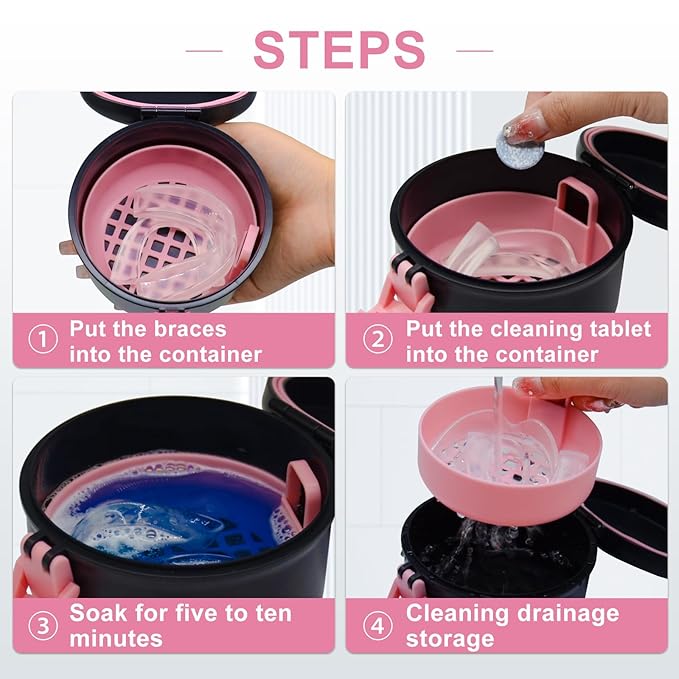 STEPS

① Put the braces into the container

② Put the cleaning tablet into the container

③ Soak for five to ten minutes

④ Cleaning drainage storage