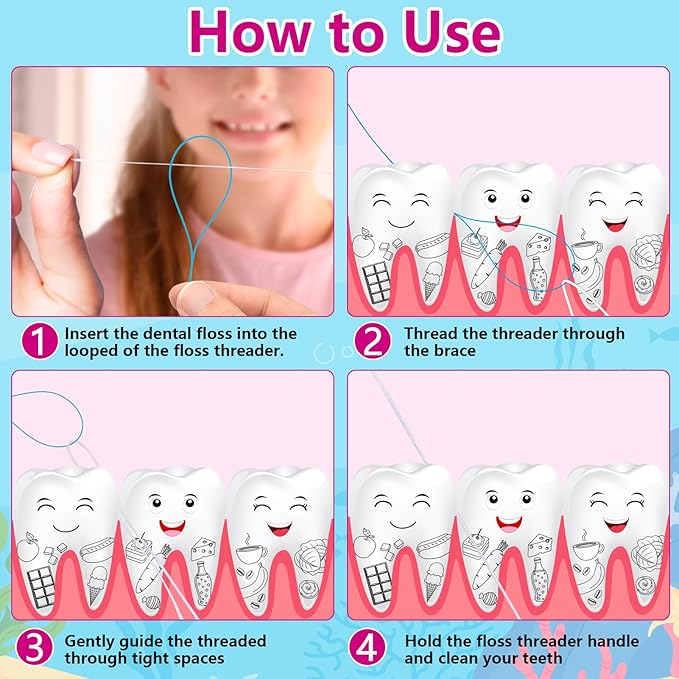 How to Use

1 Insert the dental floss into the looped of the floss threader.

2 Thread the threader through the brace

3 Gently guide the threaded through tight spaces

4 Hold the floss threader handle and clean your teeth