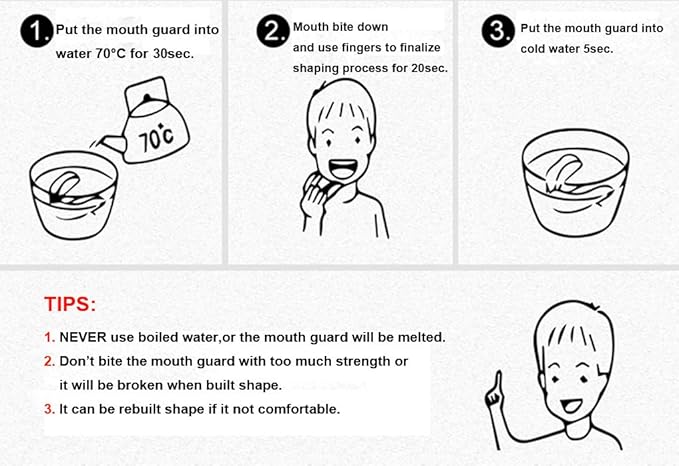 1. Put the mouth guard into water 70°C for 30sec.

70°C

2. Mouth bite down and use fingers to finalize shaping process for 20sec.

3. Put the mouth guard into cold water 5sec.

TIPS:

1. NEVER use boiled water,or the mouth guard will be melted.

2. Don't bite the mouth guard with too much strength or it will be broken when built shape.

3. It can be rebuilt shape if it not comfortable.