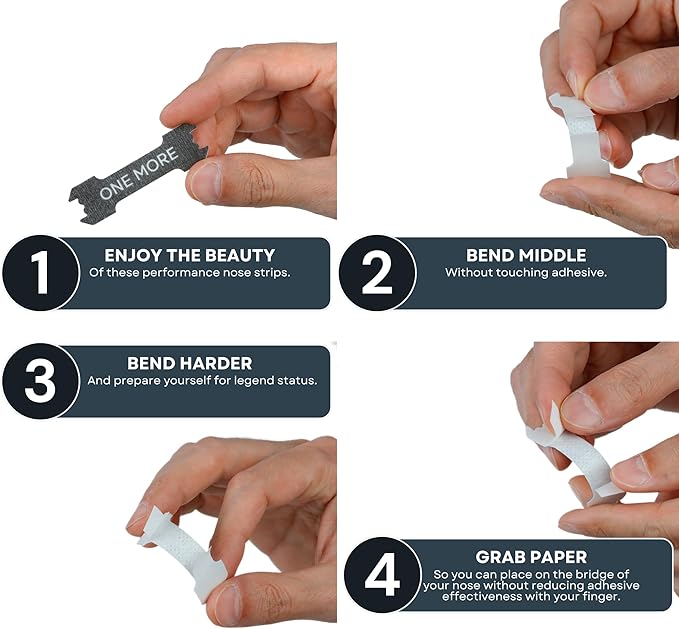 ONE MORE

1
ENJOY THE BEAUTY
Of these performance nose strips.

2
BEND MIDDLE
Without touching adhesive.

3
BEND HARDER
And prepare yourself for legend status.

4
GRAB PAPER
So you can place on the bridge of your nose without reducing adhesive effectiveness with your finger.