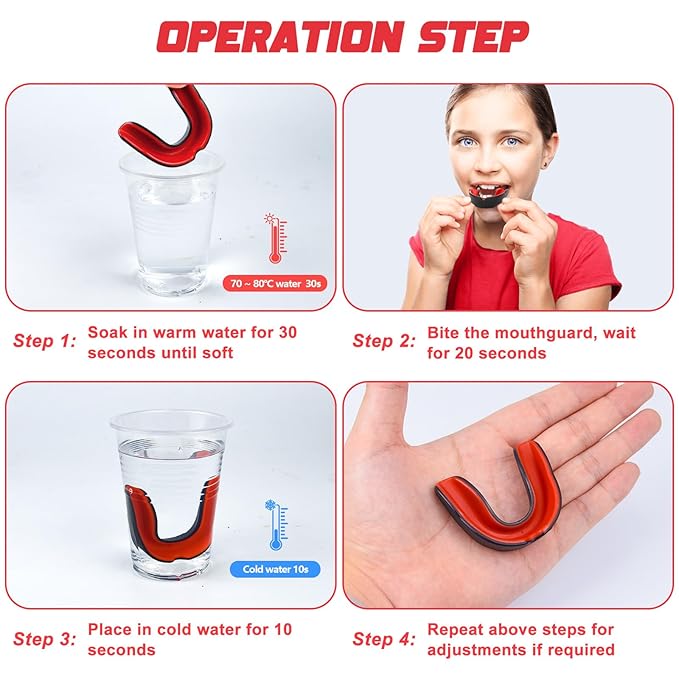 OPERATION STEP

70 ~ 80°C water 30s

Step 1: Soak in warm water for 30 seconds until soft

Step 2: Bite the mouthguard, wait for 20 seconds

Cold water 10s

Step 3: Place in cold water for 10 seconds

Step 4: Repeat above steps for adjustments if required