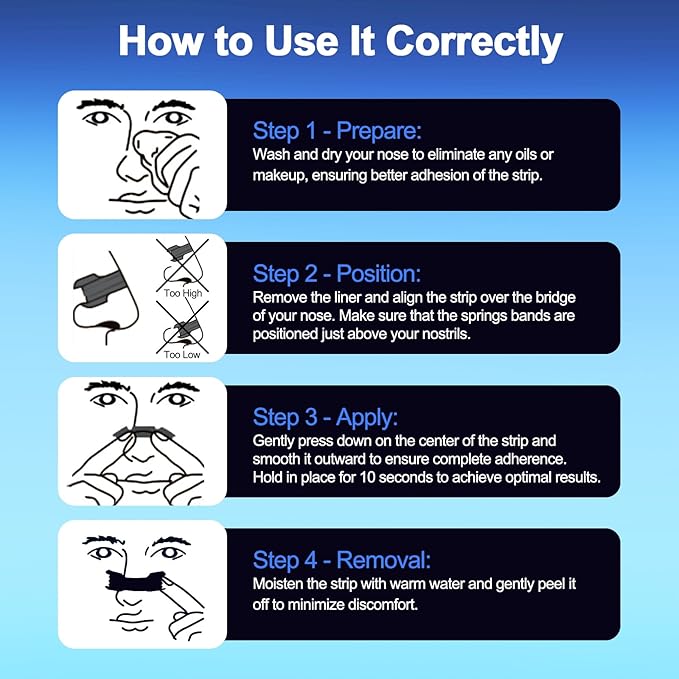 How to Use It Correctly

Step 1 - Prepare:
Wash and dry your nose to eliminate any oils or makeup, ensuring better adhesion of the strip.

Too High

Too Low

Step 2 - Position:
Remove the liner and align the strip over the bridge of your nose. Make sure that the springs bands are positioned just above your nostrils.

Step 3 - Apply:
Gently press down on the center of the strip and smooth it outward to ensure complete adherence. Hold in place for 10 seconds to achieve optimal results.

Step 4 - Removal:
Moisten the strip with warm water and gently peel it off to minimize discomfort.