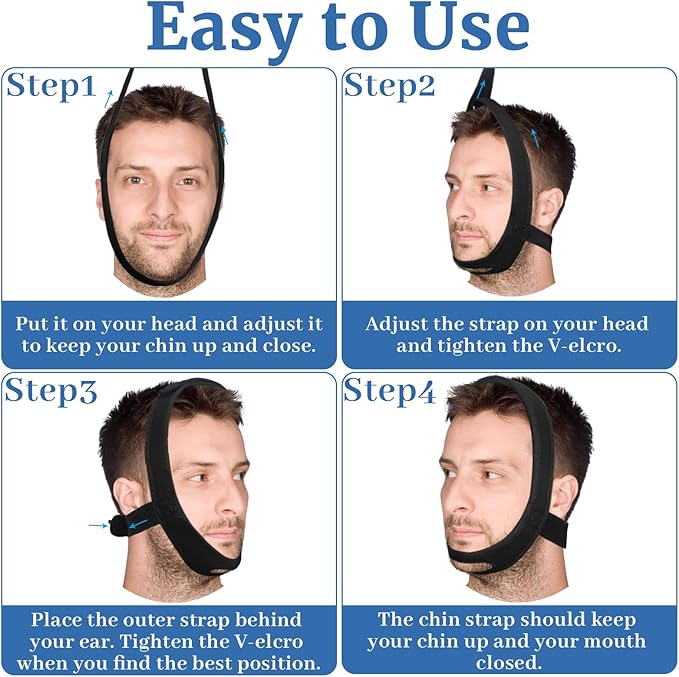 Easy to Use

Step1

Put it on your head and adjust it to keep your chin up and close.

Step2

Adjust the strap on your head and tighten the V-elcro.

Step3

Place the outer strap behind your ear. Tighten the V-elcro when you find the best position.

Step4

The chin strap should keep your chin up and your mouth closed.