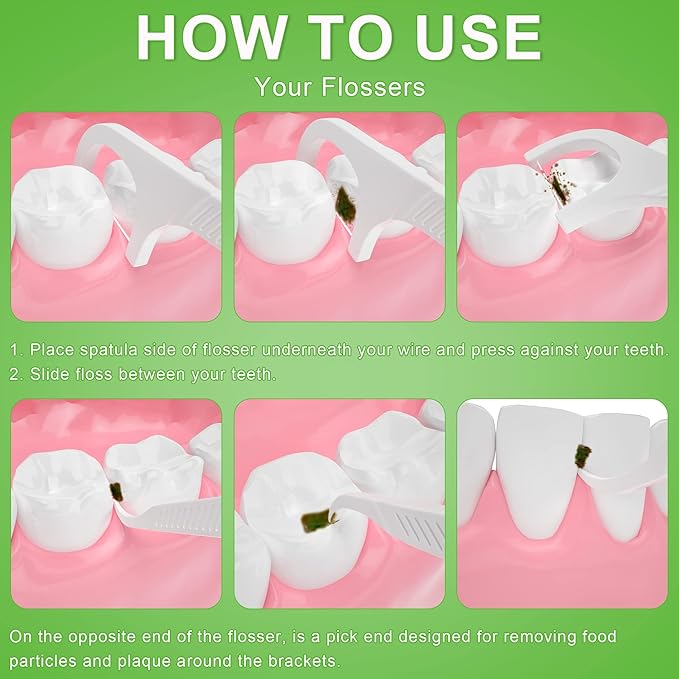 HOW TO USE

Your Flossers

1. Place spatula side of flosser underneath your wire and press against your teeth.
2. Slide floss between your teeth.

On the opposite end of the flosser, is a pick end designed for removing food particles and plaque around the brackets.