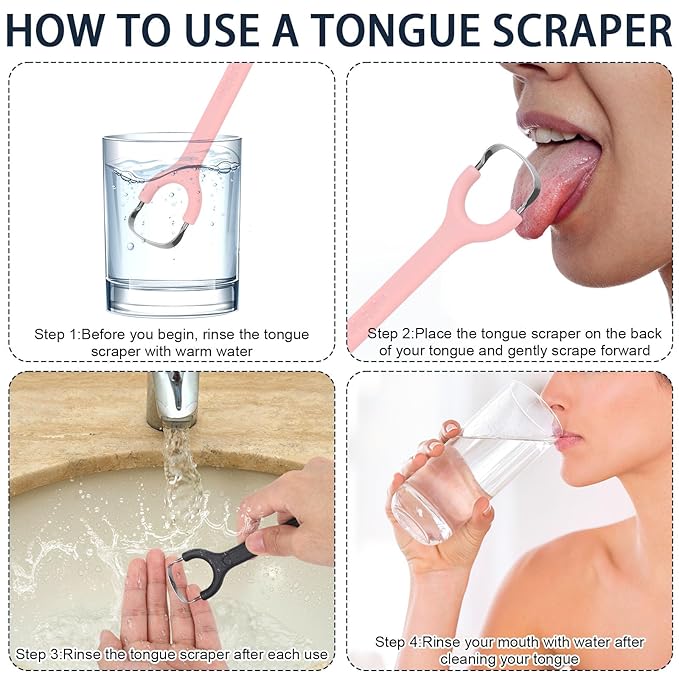 HOW TO USE A TONGUE SCRAPER

Step 1:Before you begin, rinse the tongue scraper with warm water

Step 2:Place the tongue scraper on the back of your tongue and gently scrape forward

Step 3:Rinse the tongue scraper after each use

Step 4:Rinse your mouth with water after cleaning your tongue