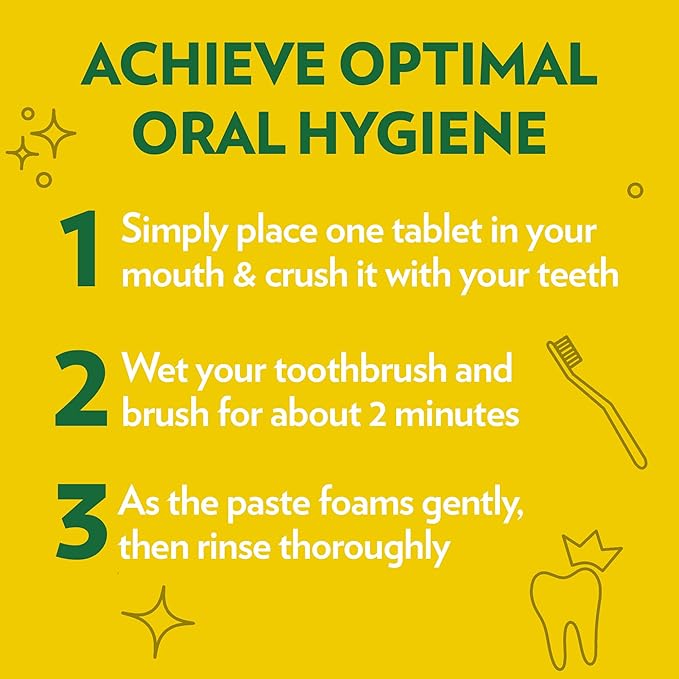 ACHIEVE OPTIMAL ORAL HYGIENE

1 Simply place one tablet in your mouth & crush it with your teeth

2 Wet your toothbrush and brush for about 2 minutes

3 As the paste foams gently, then rinse thoroughly