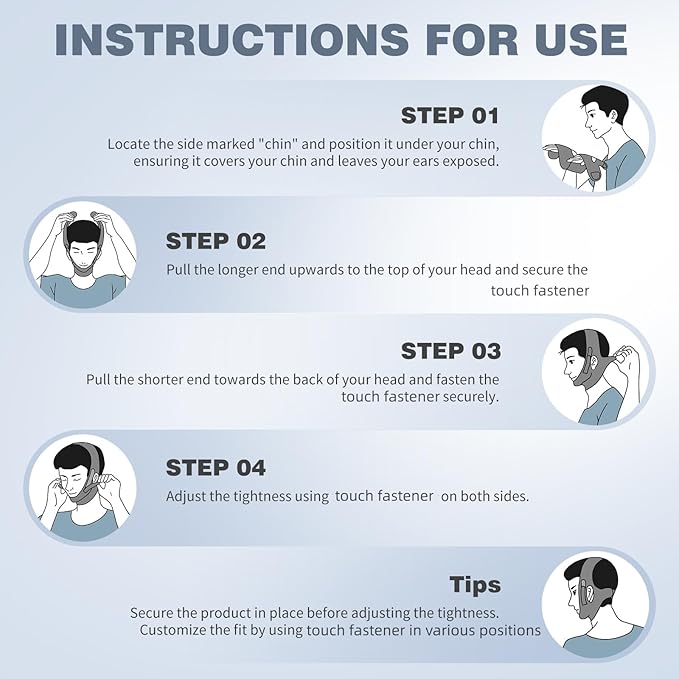 INSTRUCTIONS FOR USE

STEP 01

Locate the side marked "chin" and position it under your chin, ensuring it covers your chin and leaves your ears exposed.

STEP 02

Pull the longer end upwards to the top of your head and secure the touch fastener

STEP 03

Pull the shorter end towards the back of your head and fasten the touch fastener securely.

STEP 04

Adjust the tightness using touch fastener on both sides.

Tips

Secure the product in place before adjusting the tightness. Customize the fit by using touch fastener in various positions