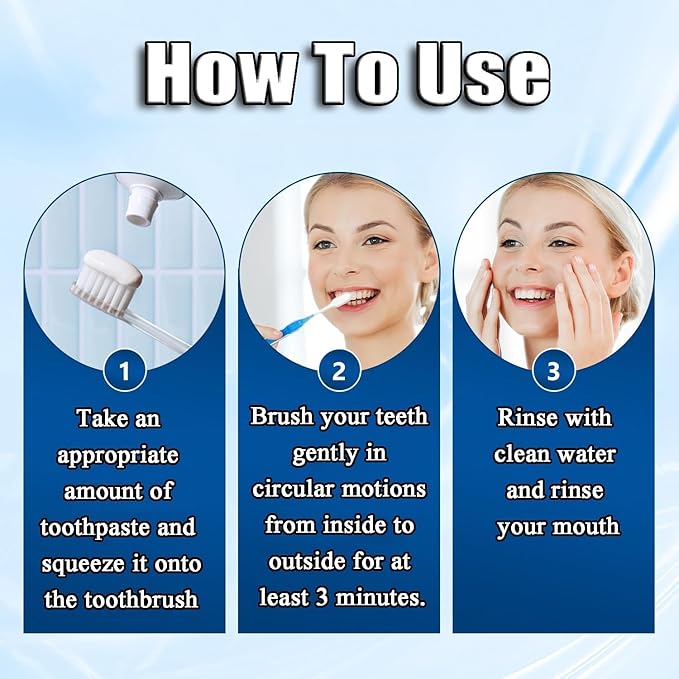 How To Use

1

Take an appropriate amount of toothpaste and squeeze it onto the toothbrush

2

Brush your teeth gently in circular motions from inside to outside for at least 3 minutes.

3

Rinse with clean water and rinse your mouth