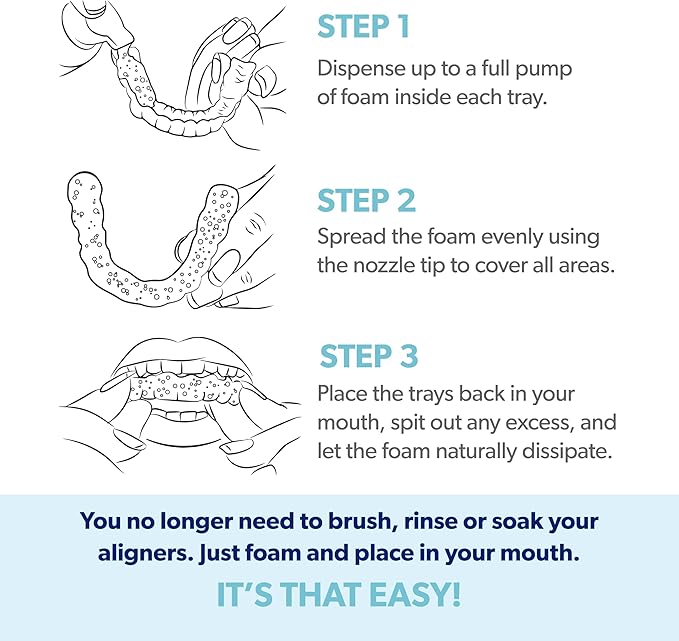 STEP 1
Dispense up to a full pump of foam inside each tray.

STEP 2
Spread the foam evenly using the nozzle tip to cover all areas.

STEP 3
Place the trays back in your mouth, spit out any excess, and let the foam naturally dissipate.

You no longer need to brush, rinse or soak your aligners. Just foam and place in your mouth.

IT'S THAT EASY!