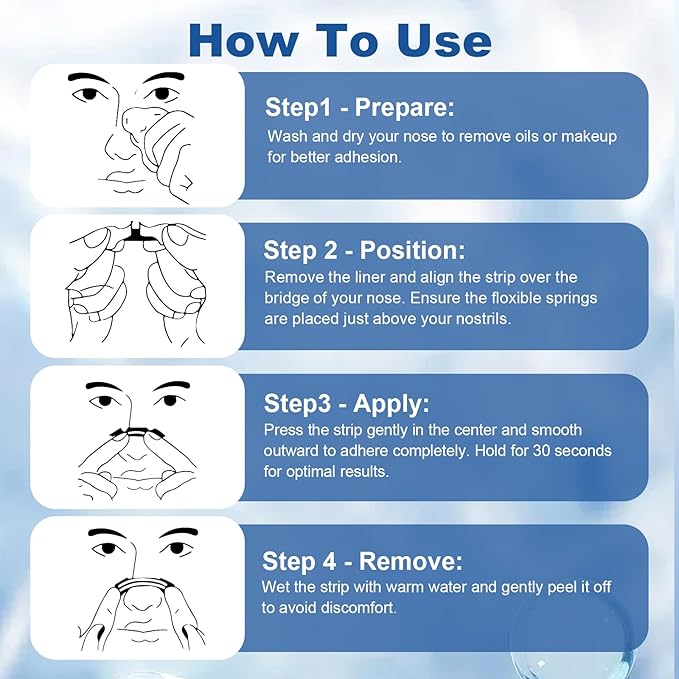 How To Use

Step1 - Prepare:
Wash and dry your nose to remove oils or makeup for better adhesion.

Step 2 - Position:
Remove the liner and align the strip over the bridge of your nose. Ensure the floxible springs are placed just above your nostrils.

Step3 - Apply:
Press the strip gently in the center and smooth outward to adhere completely. Hold for 30 seconds for optimal results.

Step 4 - Remove:
Wet the strip with warm water and gently peel it off to avoid discomfort.