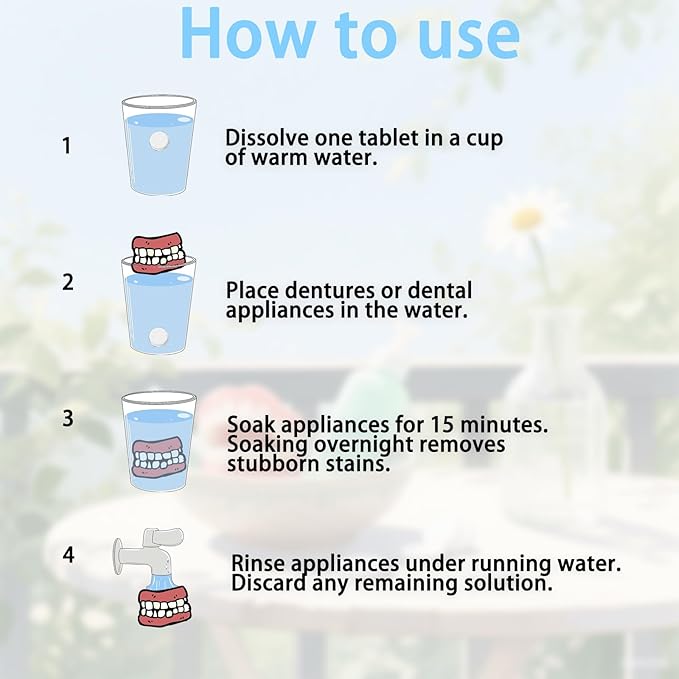 How to use

1 Dissolve one tablet in a cup of warm water.

2 Place dentures or dental appliances in the water.

3 Soak appliances for 15 minutes. Soaking overnight removes stubborn stains.

4 Rinse appliances under running water. Discard any remaining solution.