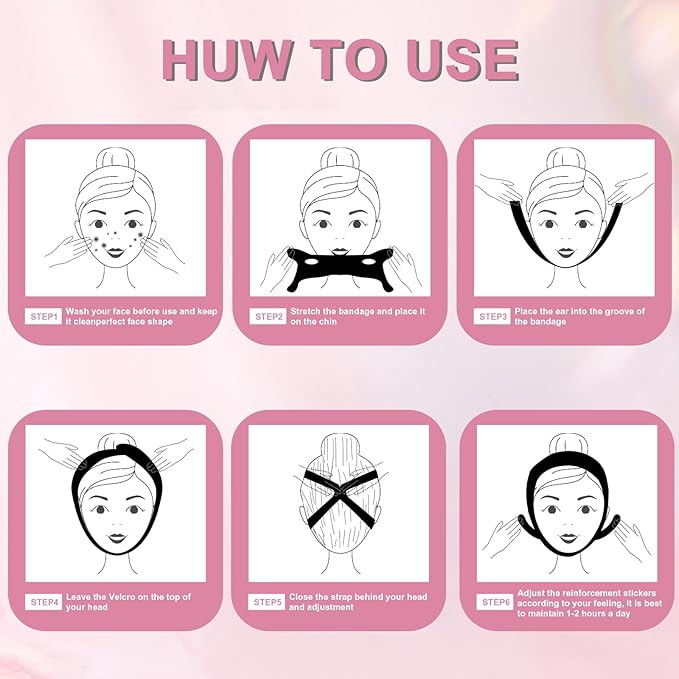 HUW TO USE

STEP1 Wash your face before use and keep it cleanperfect face shape

STEP2 Stretch the bandage and place it on the chin

STEP3 Place the ear into the groove of the bandage

STEP4 Leave the Velcro on the top of your head

STEP5 Close the strap behind your head and adjustment

STEP6 Adjust the reinforcement stickers according to your feeling, it is best to maintain 1-2 hours a day