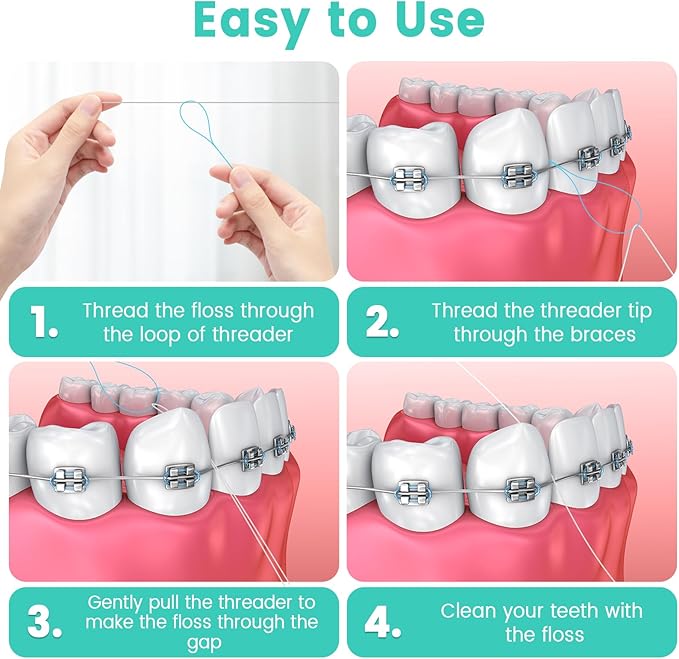 Easy to Use

1. Thread the floss through the loop of threader

2. Thread the threader tip through the braces

3. Gently pull the threader to make the floss through the gap

4. Clean your teeth with the floss