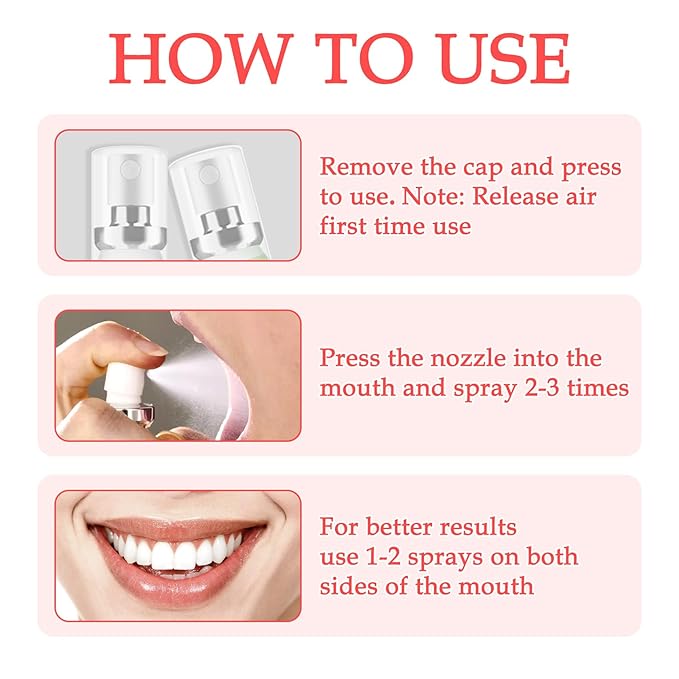 HOW TO USE

Remove the cap and press to use. Note: Release air first time use

Press the nozzle into the mouth and spray 2-3 times

For better results use 1-2 sprays on both sides of the mouth