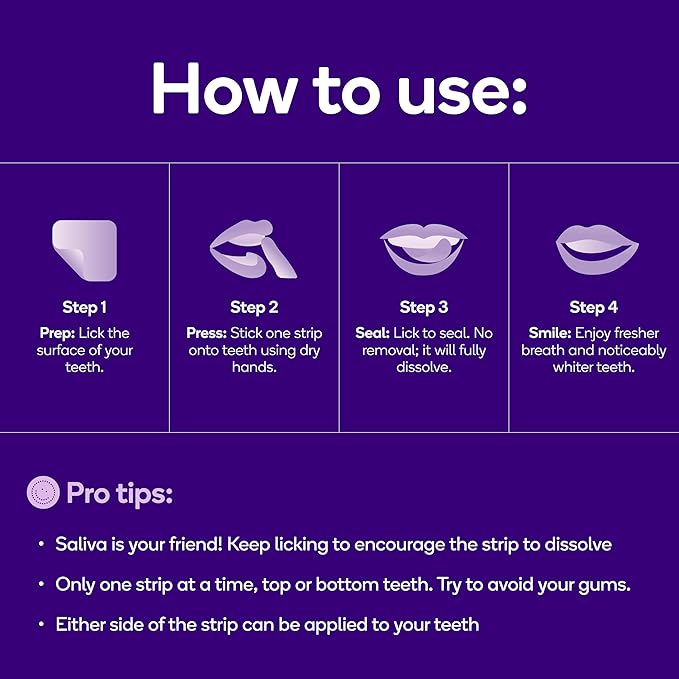 How to use:

Step 1
Prep: Lick the surface of your teeth.

Step 2
Press: Stick one strip onto teeth using dry hands.

Step 3
Seal: Lick to seal. No removal; it will fully dissolve.

Step 4
Smile: Enjoy fresher breath and noticeably whiter teeth.

Pro tips:

• Saliva is your friend! Keep licking to encourage the strip to dissolve
• Only one strip at a time, top or bottom teeth. Try to avoid your gums.
• Either side of the strip can be applied to your teeth