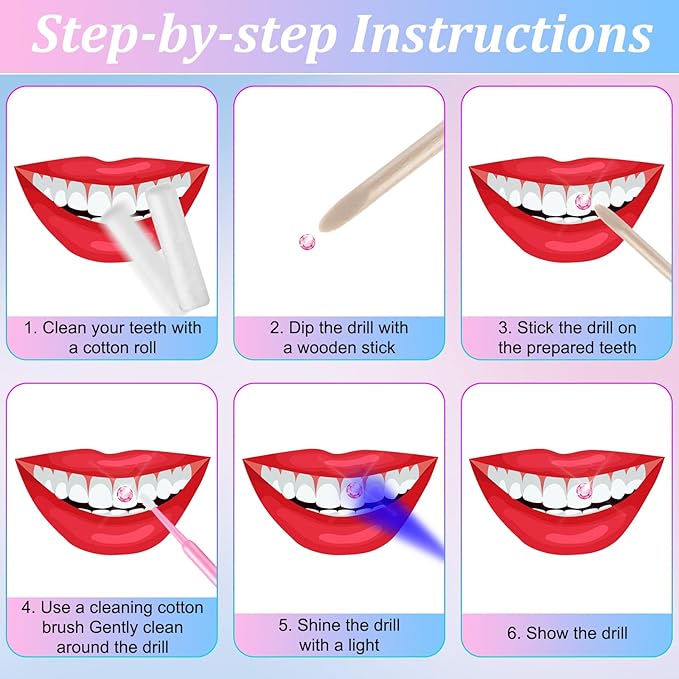 Step-by-step Instructions

1. Clean your teeth with a cotton roll

2. Dip the drill with a wooden stick

3. Stick the drill on the prepared teeth

4. Use a cleaning cotton brush Gently clean around the drill

5. Shine the drill with a light

6. Show the drill