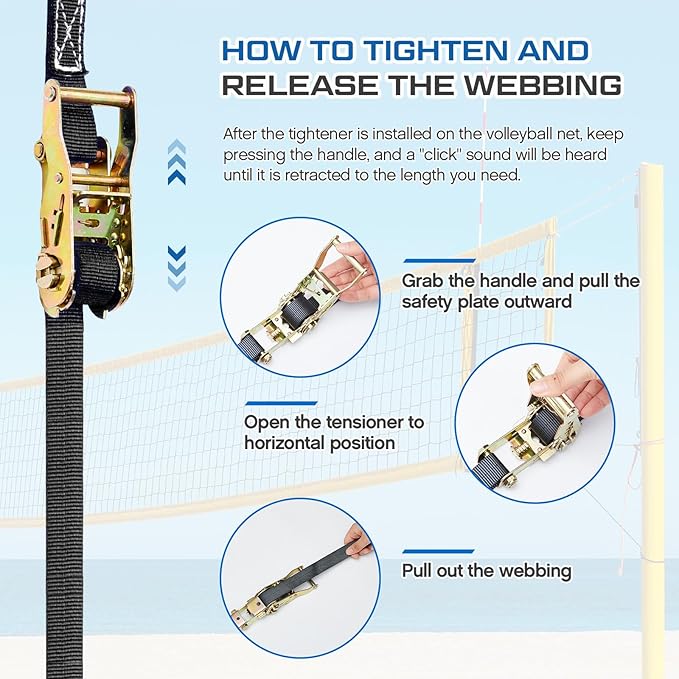 HOW TO TIGHTEN AND RELEASE THE WEBBING

After the tightener is installed on the volleyball net, keep pressing the handle, and a "click" sound will be heard until it is retracted to the length you need.

Grab the handle and pull the safety plate outward

Open the tensioner to horizontal position

Pull out the webbing