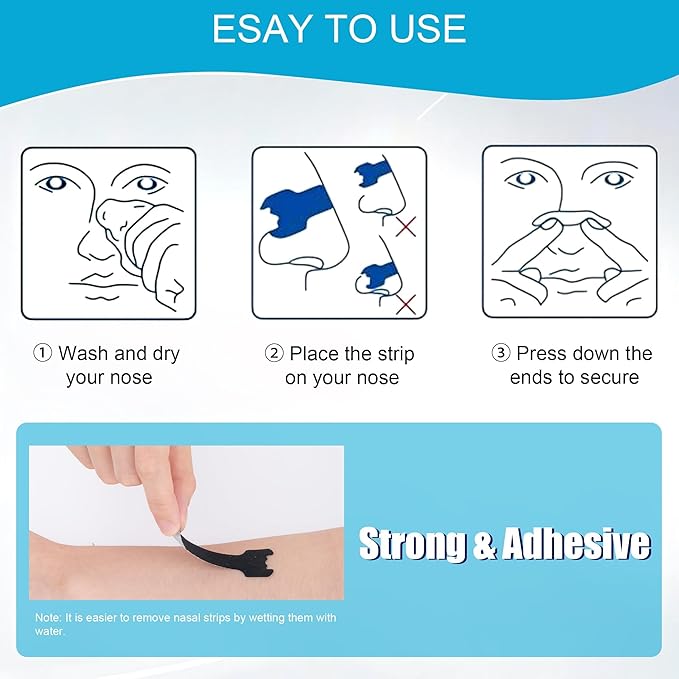 ESAY TO USE

① Wash and dry your nose

② Place the strip on your nose

③ Press down the ends to secure

Strong & Adhesive

Note: It is easier to remove nasal strips by wetting them with water.