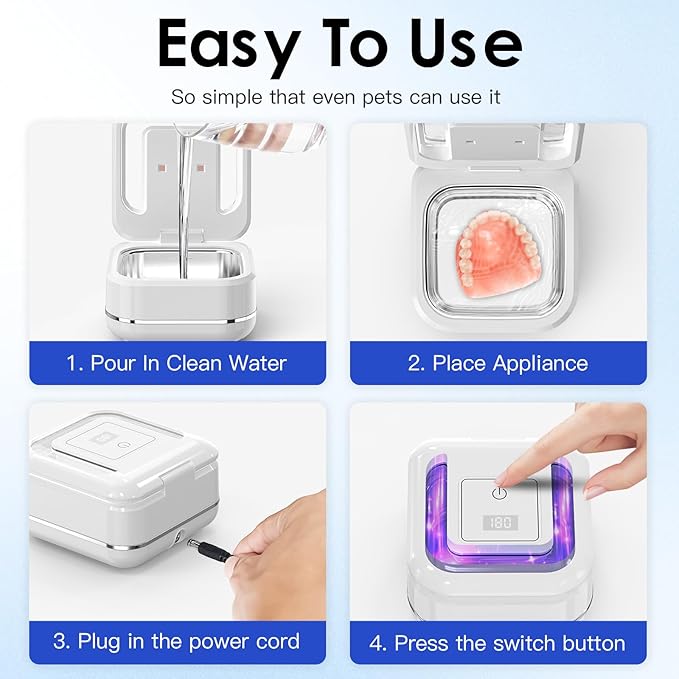 Easy To Use

So simple that even pets can use it

1. Pour In Clean Water

2. Place Appliance

3. Plug in the power cord

180

4. Press the switch button