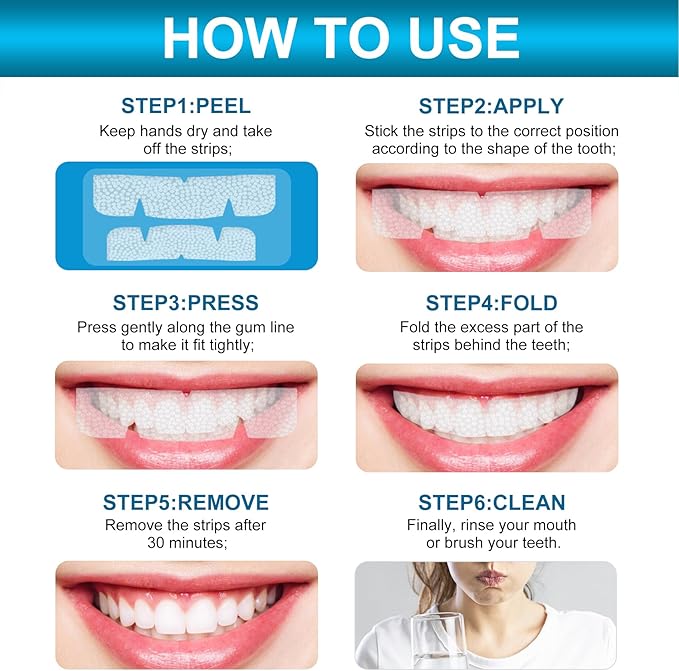 HOW TO USE

STEP1:PEEL
Keep hands dry and take off the strips;

STEP2:APPLY
Stick the strips to the correct position according to the shape of the tooth;

STEP3:PRESS
Press gently along the gum line to make it fit tightly;

STEP4:FOLD
Fold the excess part of the strips behind the teeth;

STEP5:REMOVE
Remove the strips after 30 minutes;

STEP6:CLEAN
Finally, rinse your mouth or brush your teeth.