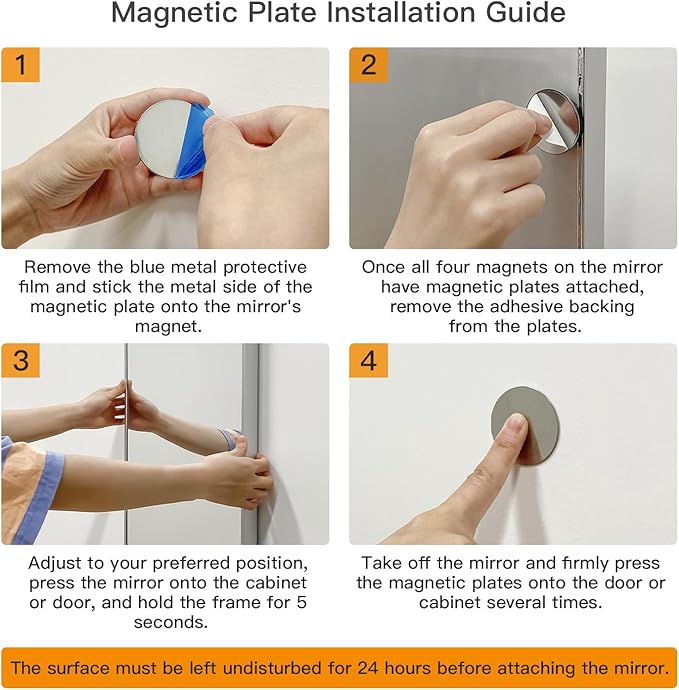 Magnetic Plate Installation Guide

1

Remove the blue metal protective film and stick the metal side of the magnetic plate onto the mirror's magnet.

2

Once all four magnets on the mirror have magnetic plates attached, remove the adhesive backing from the plates.

3

Adjust to your preferred position, press the mirror onto the cabinet or door, and hold the frame for 5 seconds.

4

Take off the mirror and firmly press the magnetic plates onto the door or cabinet several times.

The surface must be left undisturbed for 24 hours before attaching the mirror.