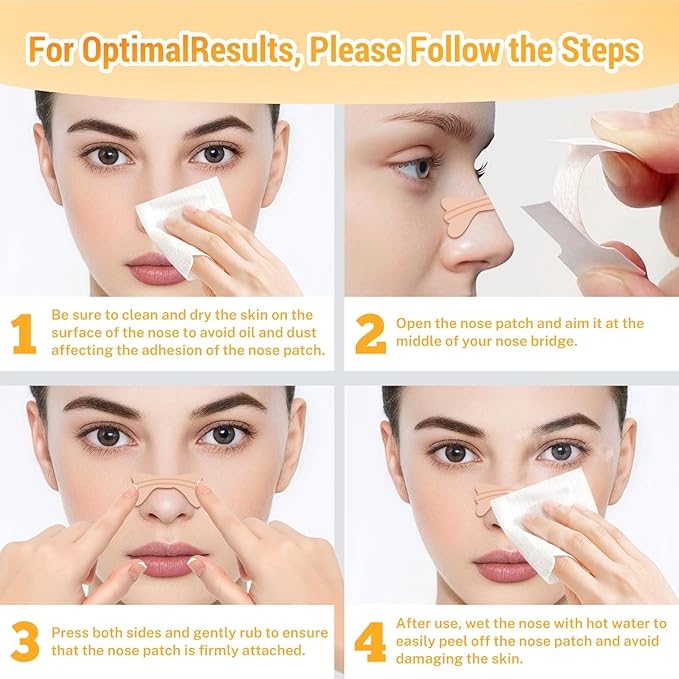 For OptimalResults, Please Follow the Steps

1 Be sure to clean and dry the skin on the surface of the nose to avoid oil and dust affecting the adhesion of the nose patch.

2 Open the nose patch and aim it at the middle of your nose bridge.

3 Press both sides and gently rub to ensure that the nose patch is firmly attached.

4 After use, wet the nose with hot water to easily peel off the nose patch and avoid damaging the skin.