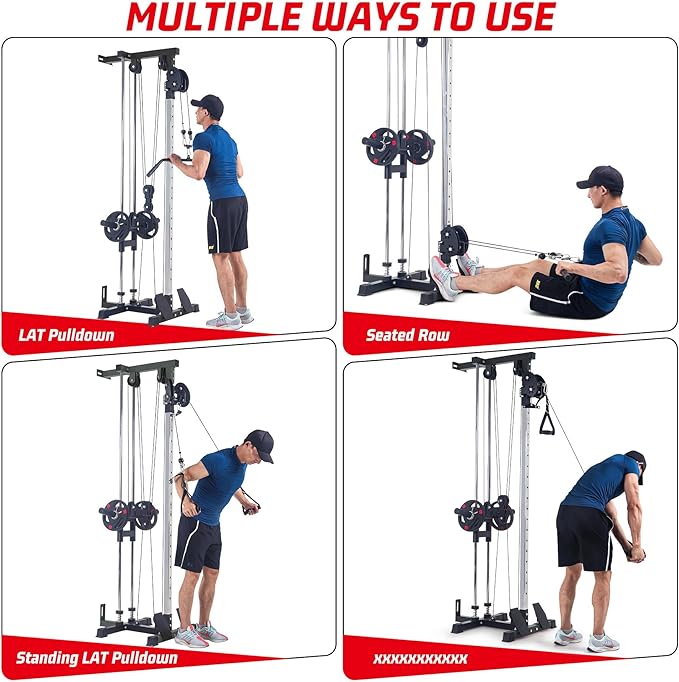 MULTIPLE WAYS TO USE

LAT Pulldown

Seated Row

Standing LAT Pulldown

XXXXXXXXXXX