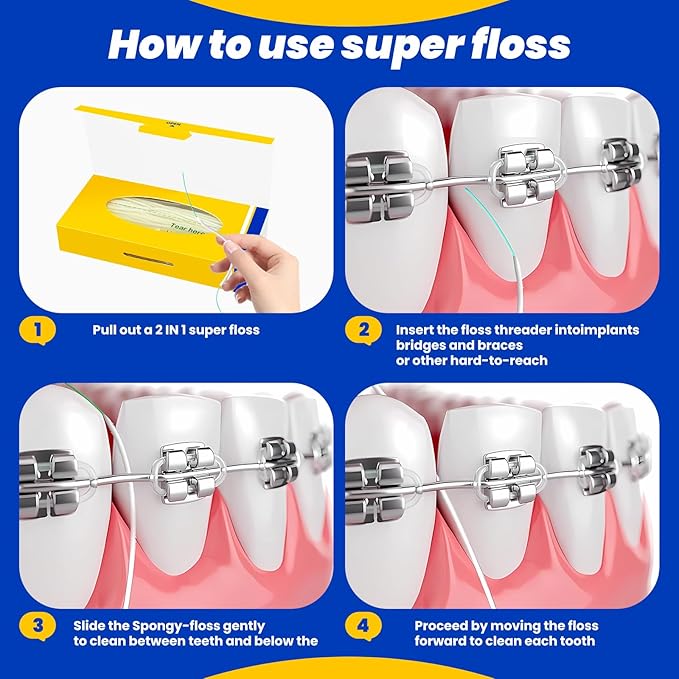 How to use super floss

OPEN

Tear here

1 Pull out a 2 IN 1 super floss

2 Insert the floss threader intoimplants bridges and braces or other hard-to-reach

3 Slide the Spongy-floss gently to clean between teeth and below the

4 Proceed by moving the floss forward to clean each tooth