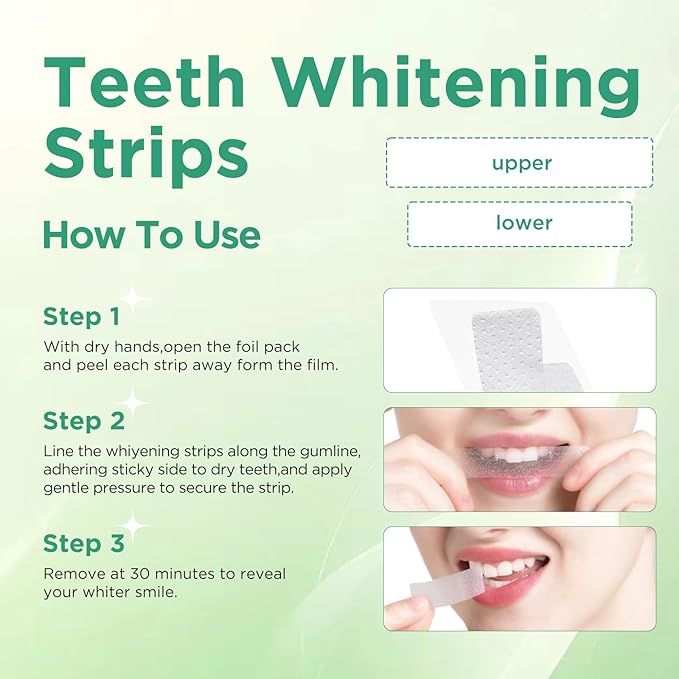 Teeth Whitening Strips

upper

lower

How To Use

Step 1
With dry hands,open the foil pack and peel each strip away form the film.

Step 2
Line the whiyening strips along the gumline, adhering sticky side to dry teeth,and apply gentle pressure to secure the strip.

Step 3
Remove at 30 minutes to reveal your whiter smile.