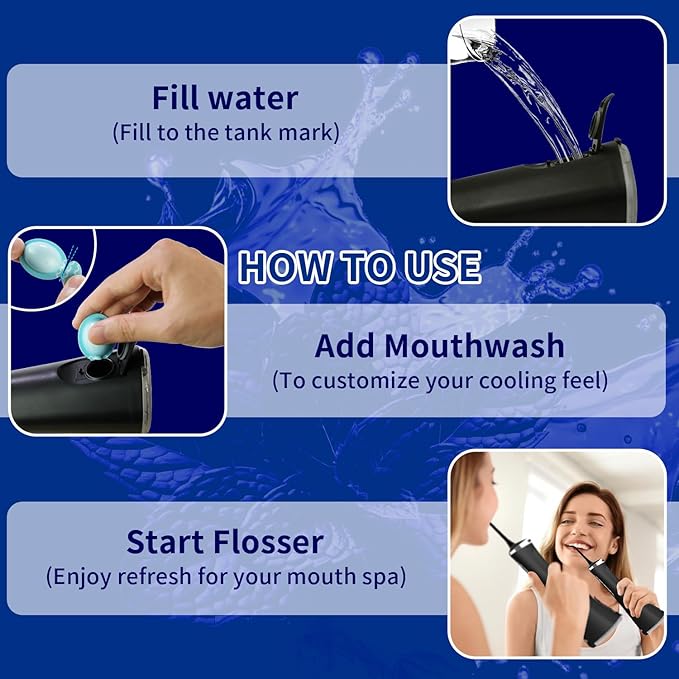 Fill water
(Fill to the tank mark)

HOW TO USE

Add Mouthwash
(To customize your cooling feel)

Start Flosser
(Enjoy refresh for your mouth spa)