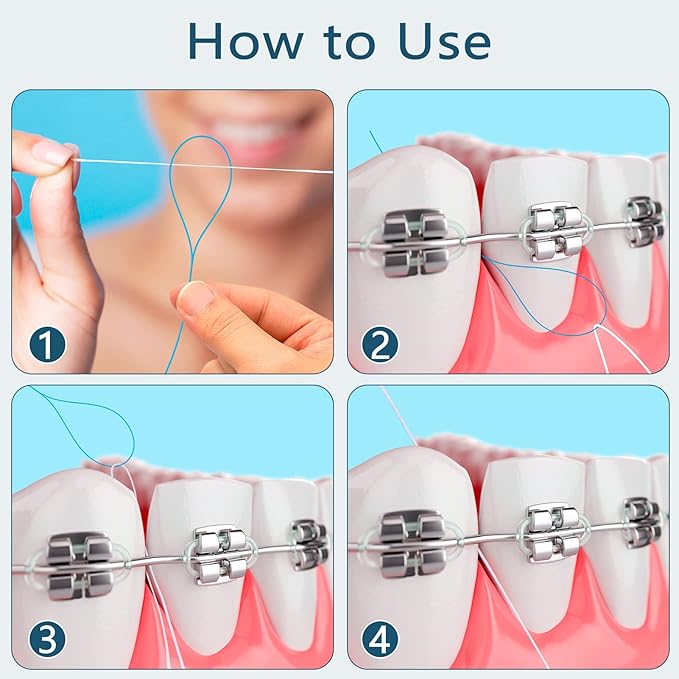 How to Use

1

2

3

4