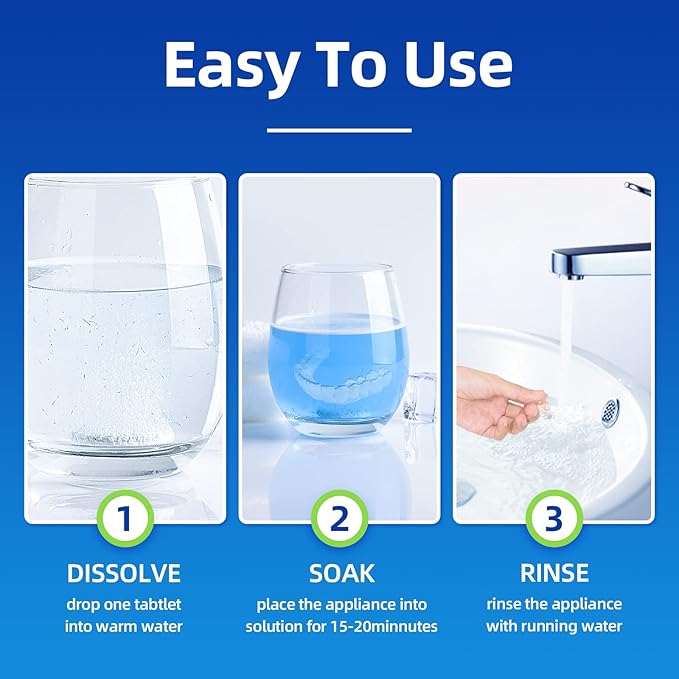 Easy To Use

1

DISSOLVE

drop one tabtlet into warm water

2

SOAK

place the appliance into solution for 15-20minnutes

3

RINSE

rinse the appliance with running water